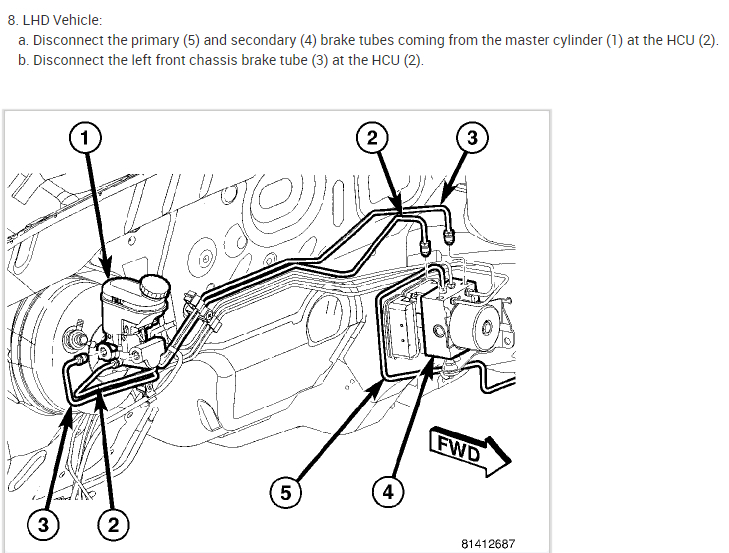 8. LHD Vehicle:

a. Disconnect the primary (5) and secondary (4) brake tubes coming from the master cylinder (1) at the HCU (2).

b. Disconnect the left front chassis brake tube (3) at the HCU (2).

1

2

3

FWD

5

4

3

2

81412687