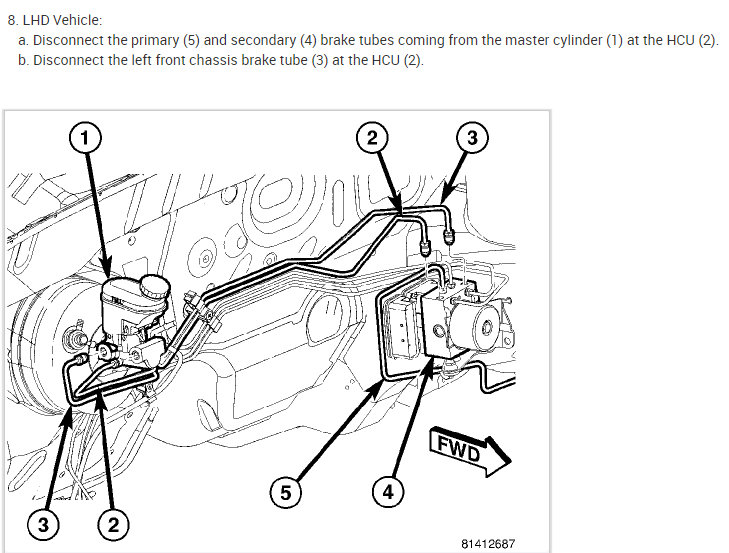 8. LHD Vehicle:

a. Disconnect the primary (5) and secondary (4) brake tubes coming from the master cylinder (1) at the HCU (2).

b. Disconnect the left front chassis brake tube (3) at the HCU (2).

1

2

3

FWD

5

4

3

2

81412687