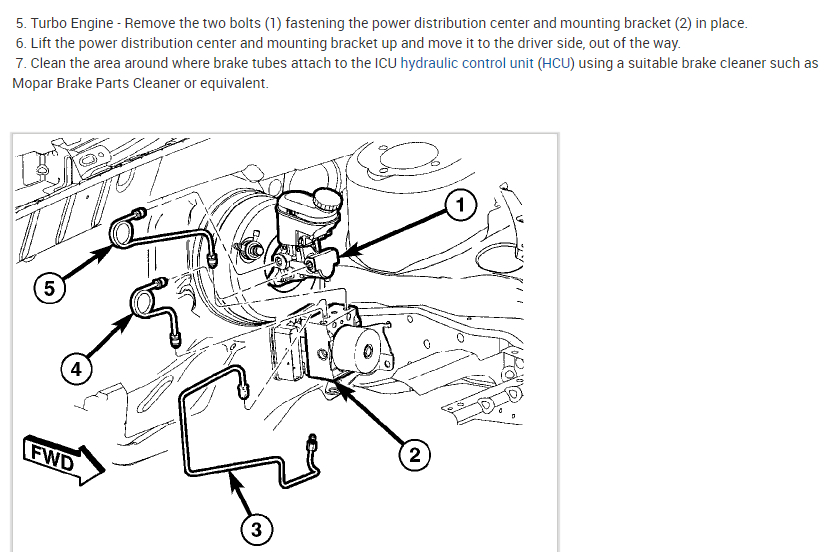 5. Turbo Engine - Remove the two bolts (1) fastening the power distribution center and mounting bracket (2) in place.
6. Lift the power distribution center and mounting bracket up and move it to the driver side, out of the way.
7. Clean the area around where brake tubes attach to the ICU hydraulic control unit (HCU) using a suitable brake cleaner such as Mopar Brake Parts Cleaner or equivalent.

1
5
4
2
FWD
3