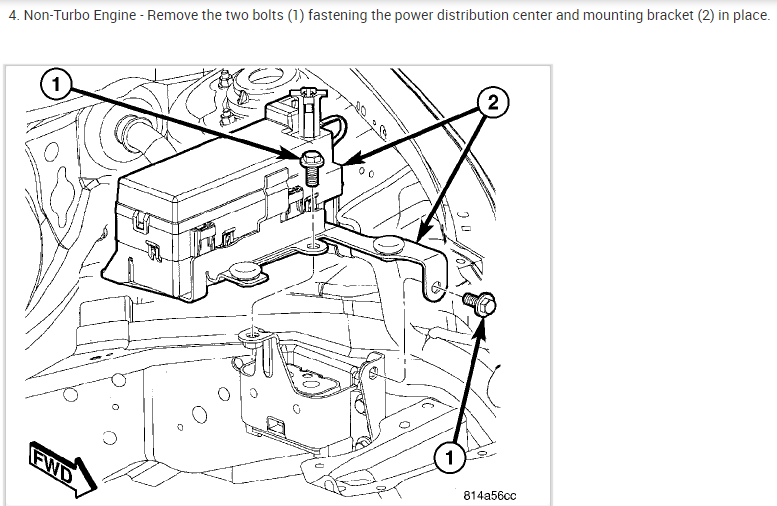 4. Non-Turbo Engine - Remove the two bolts (1) fastening the power distribution center and mounting bracket (2) in place.

1

2

1

FWD

814a56cc