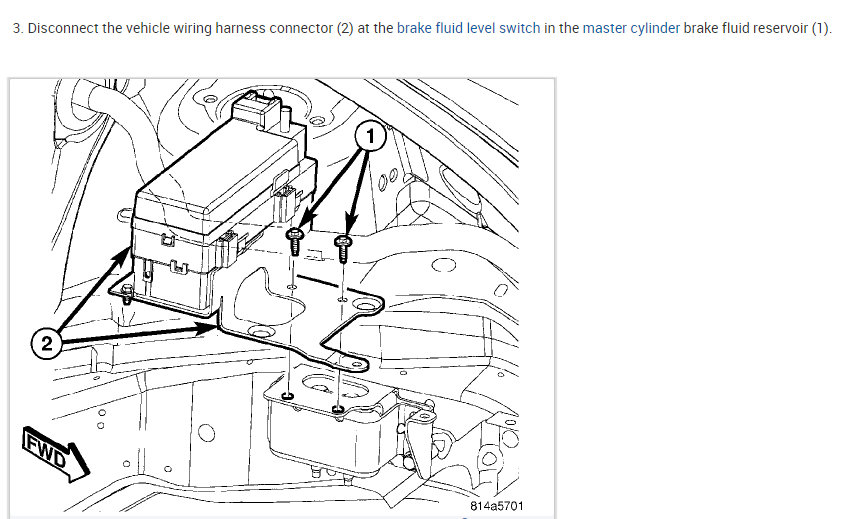 3. Disconnect the vehicle wiring harness connector (2) at the brake fluid level switch in the master cylinder brake fluid reservoir (1).

1

2

FWD

814a5701