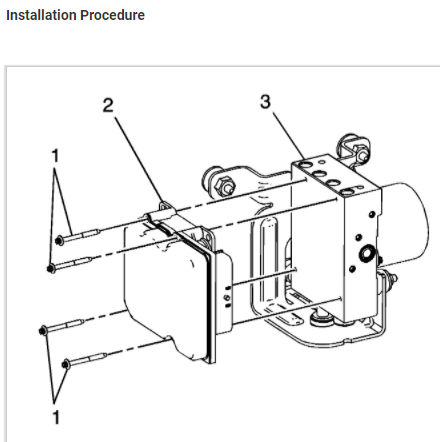 Installation Procedure

2
3
1
1