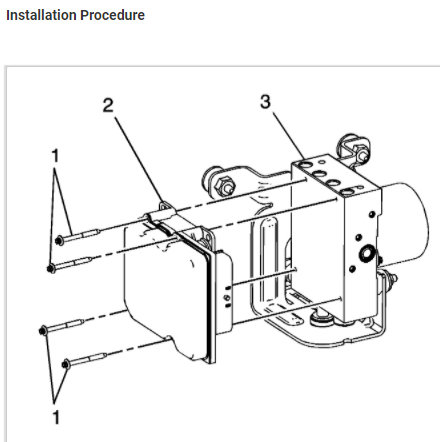 Installation Procedure

2

3

1

1