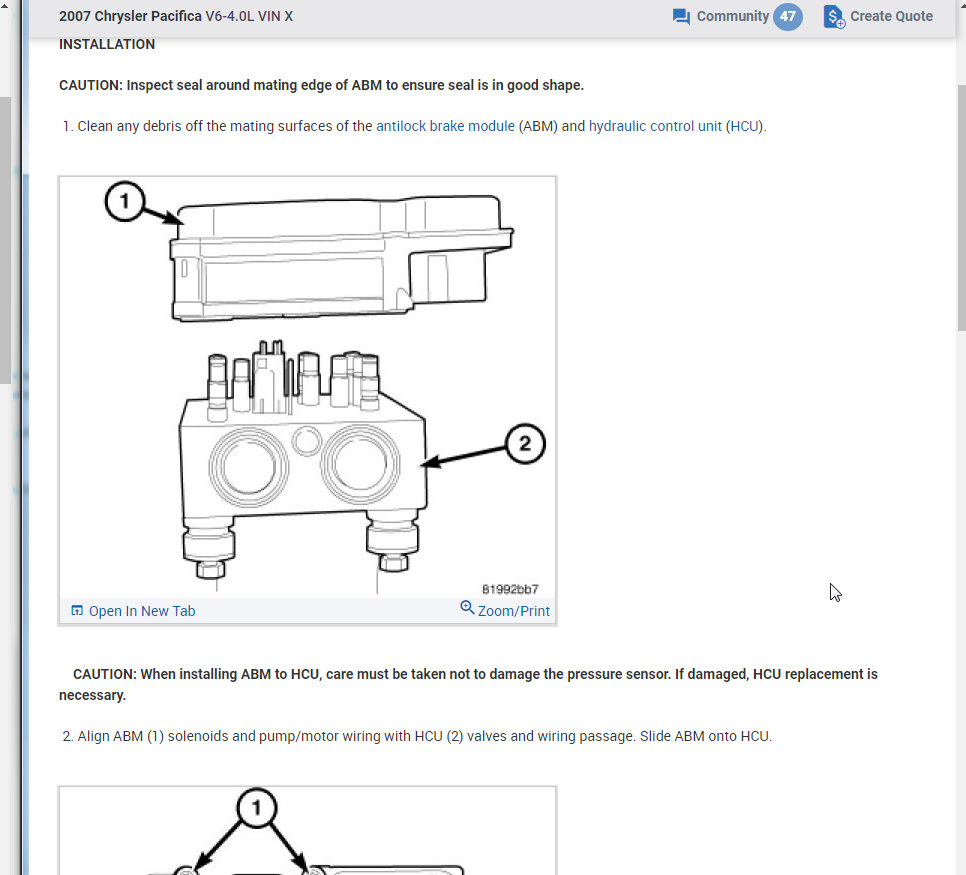 2007 Chrysler Pacifica V6-4.0L VIN X

Community 47

Create Quote

INSTALLATION

CAUTION: Inspect seal around mating edge of ABM to ensure seal is in good shape.

1. Clean any debris off the mating surfaces of the antilock brake module (ABM) and hydraulic control unit (HCU).

1

2

81992bb7

Open In New Tab

Zoom/Print

CAUTION: When installing ABM to HCU, care must be taken not to damage the pressure sensor. If damaged, HCU replacement is necessary.

2. Align ABM (1) solenoids and pump/motor wiring with HCU (2) valves and wiring passage. Slide ABM onto HCU.

1