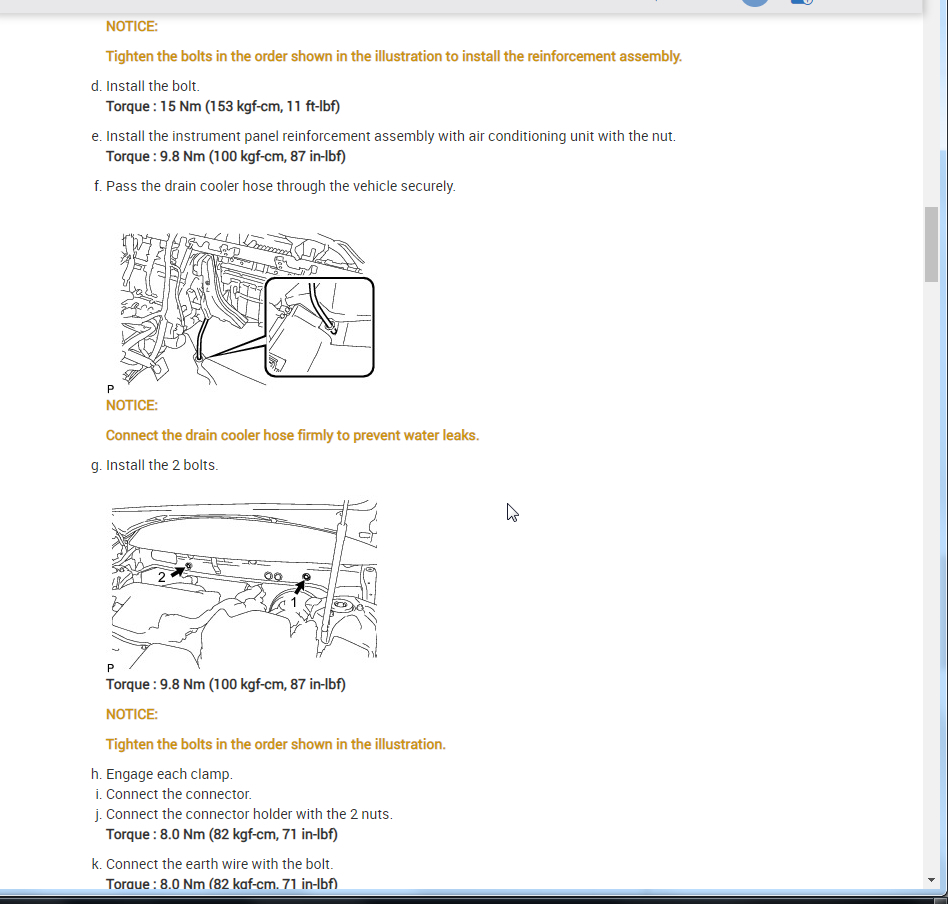 NOTICE:

Tighten the bolts in the order shown in the illustration to install the reinforcement assembly.

d. Install the bolt.
Torque : 15 Nm (153 kgf-cm, 11 ft-lbf)

e. Install the instrument panel reinforcement assembly with air conditioning unit with the nut.
Torque : 9.8 Nm (100 kgf-cm, 87 in-lbf)

f. Pass the drain cooler hose through the vehicle securely.

P

NOTICE:

Connect the drain cooler hose firmly to prevent water leaks.

g. Install the 2 bolts.

2

1

P

Torque : 9.8 Nm (100 kgf-cm, 87 in-lbf)

NOTICE:

Tighten the bolts in the order shown in the illustration.

h. Engage each clamp.
i. Connect the connector.
j. Connect the connector holder with the 2 nuts.
Torque : 8.0 Nm (82 kgf-cm, 71 in-lbf)

k. Connect the earth wire with the bolt.
Torque : 8.0 Nm (82 kgf-cm, 71 in-lbf)