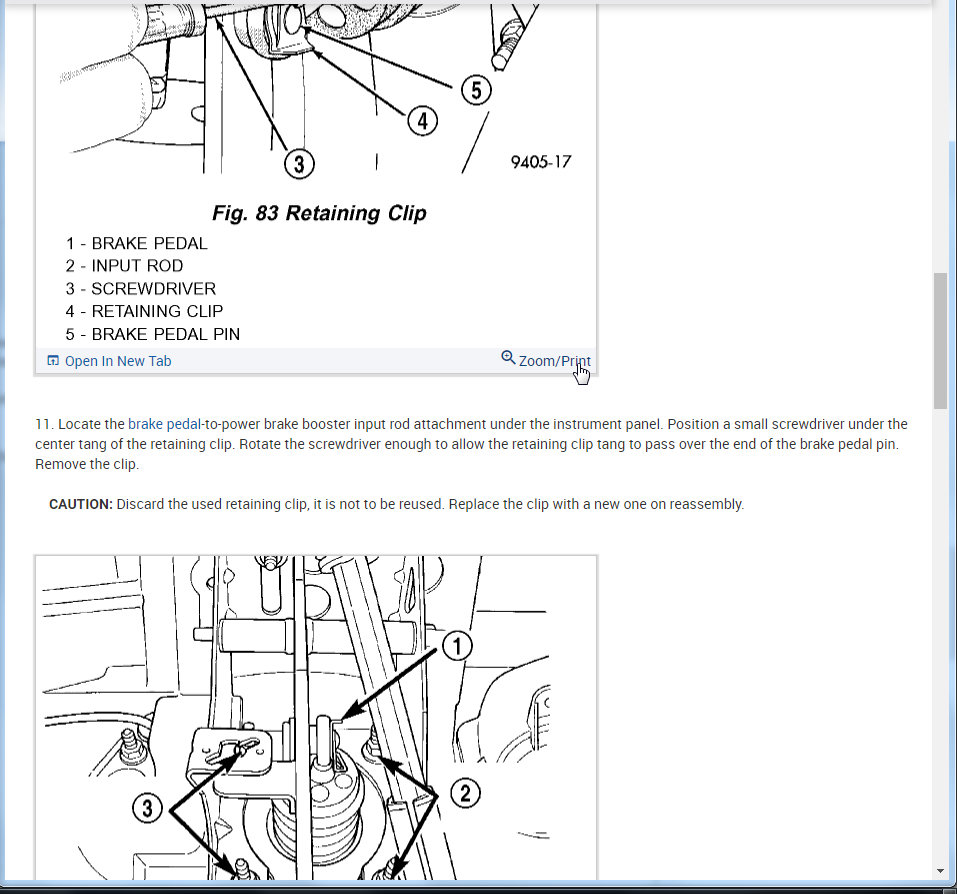 5

4

3

9405-17

Fig. 83 Retaining Clip

1 - BRAKE PEDAL
2 - INPUT ROD
3 - SCREWDRIVER
4 - RETAINING CLIP
5 - BRAKE PEDAL PIN

Open In New Tab

Zoom/Print

11. Locate the brake pedal-to-power brake booster input rod attachment under the instrument panel. Position a small screwdriver under the center tang of the retaining clip. Rotate the screwdriver enough to allow the retaining clip tang to pass over the end of the brake pedal pin. Remove the clip.

CAUTION: Discard the used retaining clip, it is not to be reused. Replace the clip with a new one on reassembly.

1

2

3