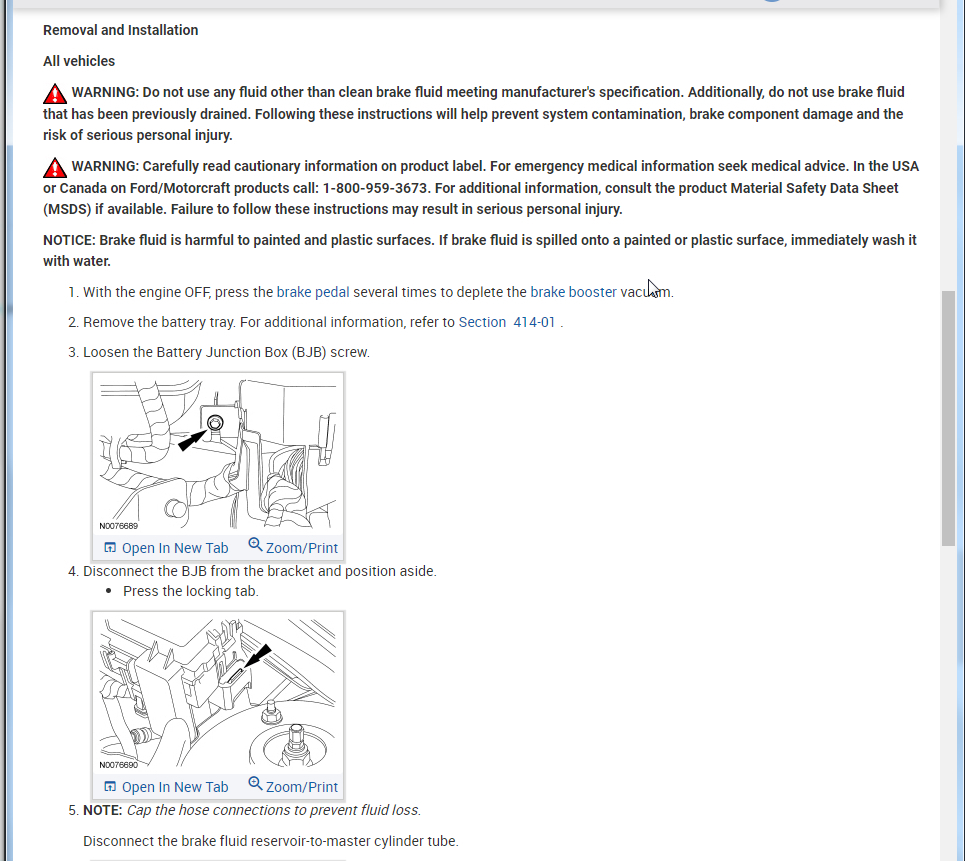 Removal and Installation

All vehicles

WARNING: Do not use any fluid other than clean brake fluid meeting manufacturer's specification. Additionally, do not use brake fluid that has been previously drained. Following these instructions will help prevent system contamination, brake component damage and the risk of serious personal injury.

WARNING: Carefully read cautionary information on product label. For emergency medical information seek medical advice. In the USA or Canada on Ford/Motorcraft products call: 1-800-959-3673. For additional information, consult the product Material Safety Data Sheet (MSDS) if available. Failure to follow these instructions may result in serious personal injury.

NOTICE: Brake fluid is harmful to painted and plastic surfaces. If brake fluid is spilled onto a painted or plastic surface, immediately wash it with water.

1. With the engine OFF, press the brake pedal several times to deplete the brake booster vacuum.

2. Remove the battery tray. For additional information, refer to Section 414-01 .

3. Loosen the Battery Junction Box (BJB) screw.

N0076689

Open In New Tab Zoom/Print

4. Disconnect the BJB from the bracket and position aside.
• Press the locking tab.

N0076690

Open In New Tab Zoom/Print

5. NOTE: Cap the hose connections to prevent fluid loss.

Disconnect the brake fluid reservoir-to-master cylinder tube.