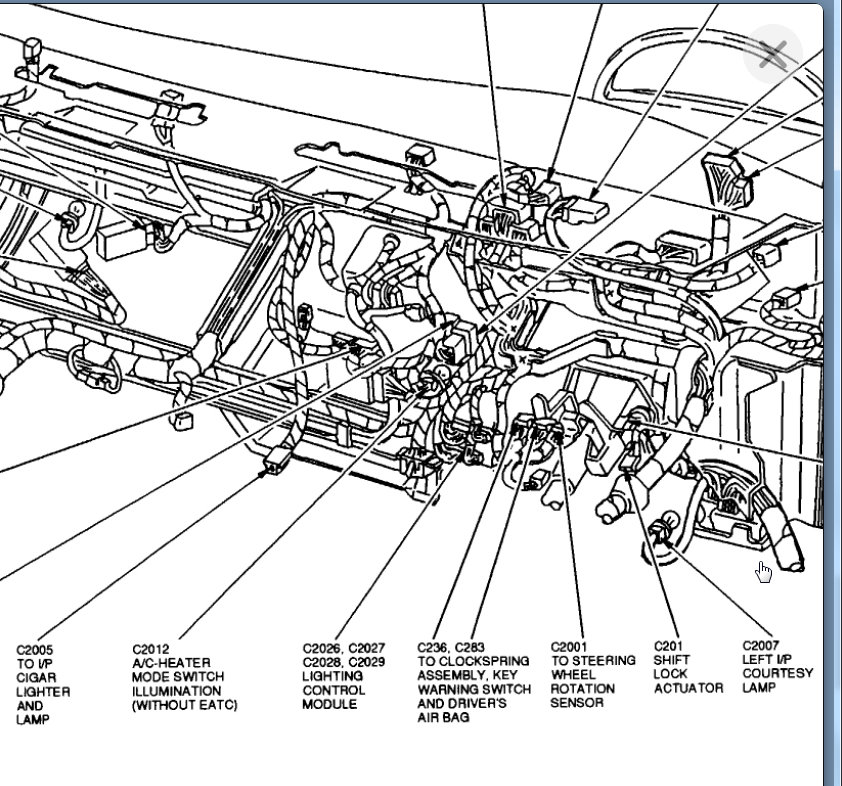 C2005
TO I/P
CIGAR
LIGHTER
AND
LAMP

C2012
A/C-HEATER
MODE SWITCH
ILLUMINATION
(WITHOUT EATC)

C2026, C2027
C2028, C2029
LIGHTING
CONTROL
MODULE

C236, C283
TO CLOCKSPRING
ASSEMBLY, KEY
WARNING SWITCH
AND DRIVER'S
AIR BAG

C2001
TO STEERING
WHEEL
ROTATION
SENSOR

C201
SHIFT
LOCK
ACTUATOR

C2007
LEFT I/P
COURTESY
LAMP