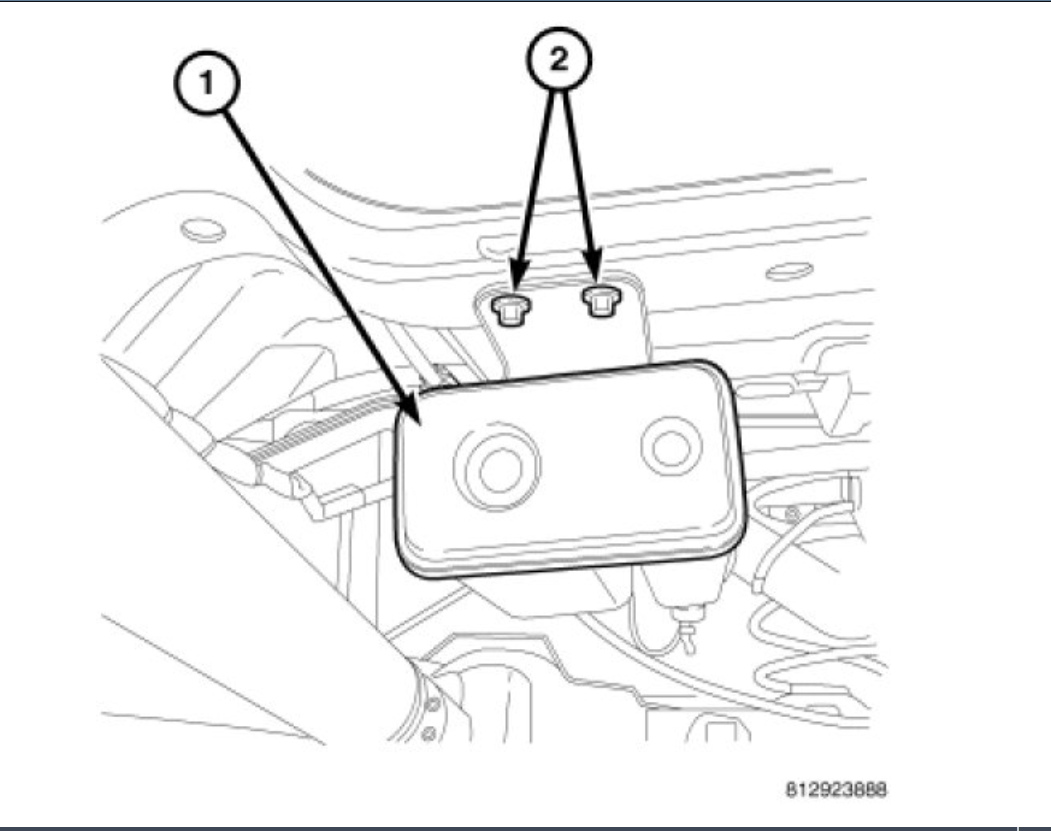 1
2
812923888