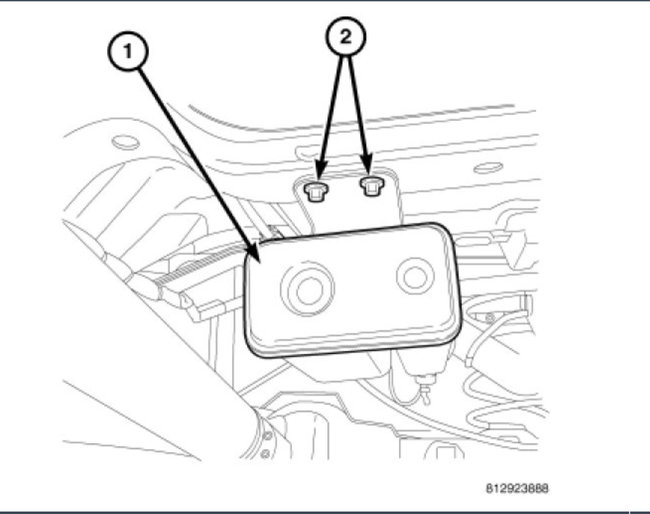 1
2
812923888