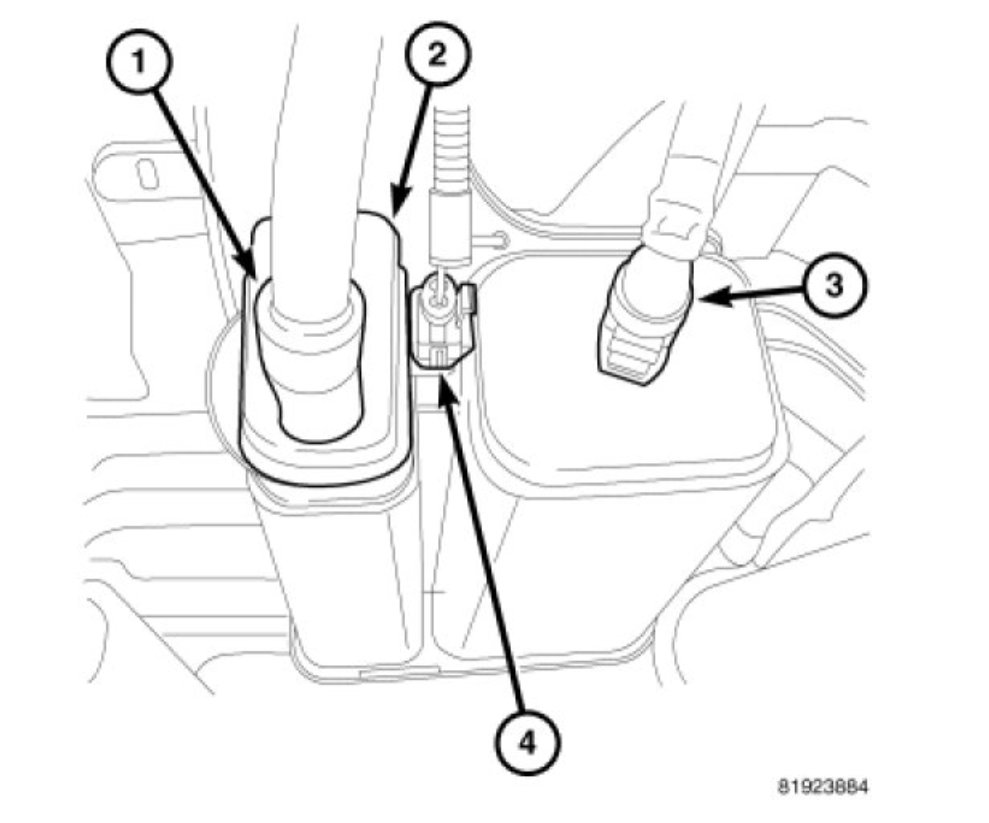 1
2
3
4
81923884