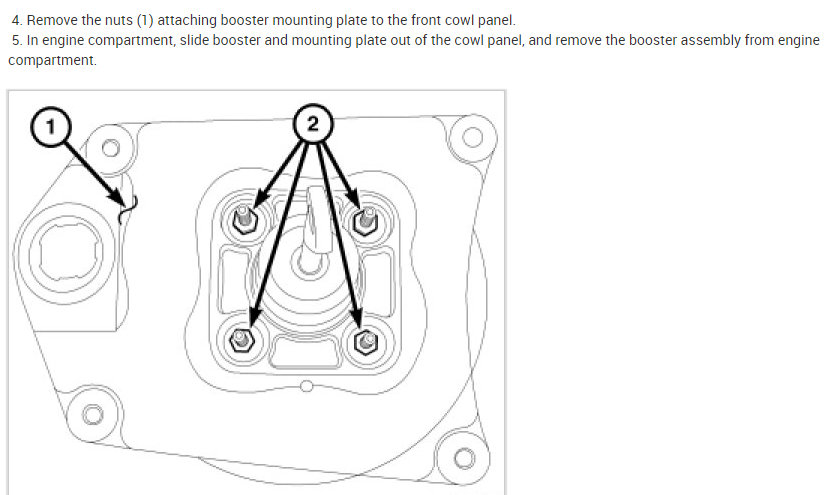 4. Remove the nuts (1) attaching booster mounting plate to the front cowl panel.
5. In engine compartment, slide booster and mounting plate out of the cowl panel, and remove the booster assembly from engine compartment.

1

2