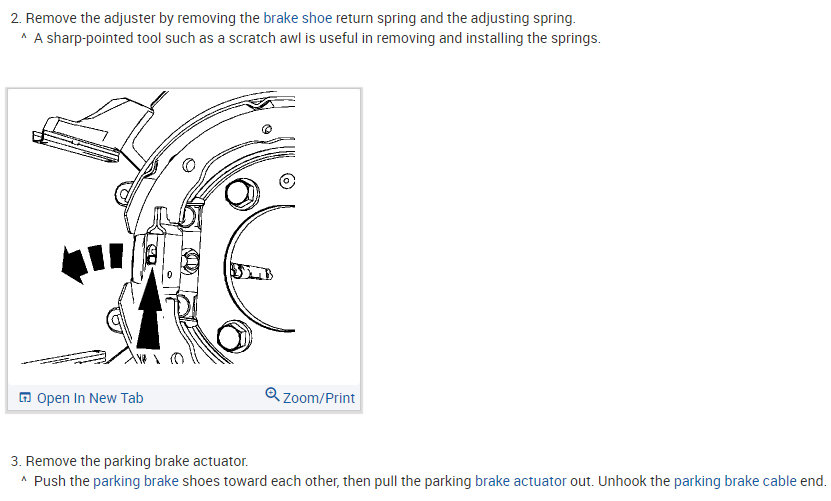 2. Remove the adjuster by removing the brake shoe return spring and the adjusting spring.
^ A sharp-pointed tool such as a scratch awl is useful in removing and installing the springs.

Open In New Tab
Zoom/Print

3. Remove the parking brake actuator.
^ Push the parking brake shoes toward each other, then pull the parking brake actuator out. Unhook the parking brake cable end.