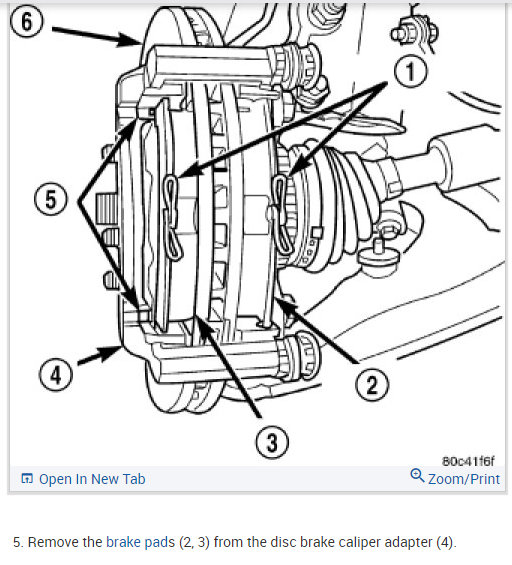 6
1
5
4
2
3
80c41f6f
Open In New Tab
Zoom/Print

5. Remove the brake pads (2, 3) from the disc brake caliper adapter (4).