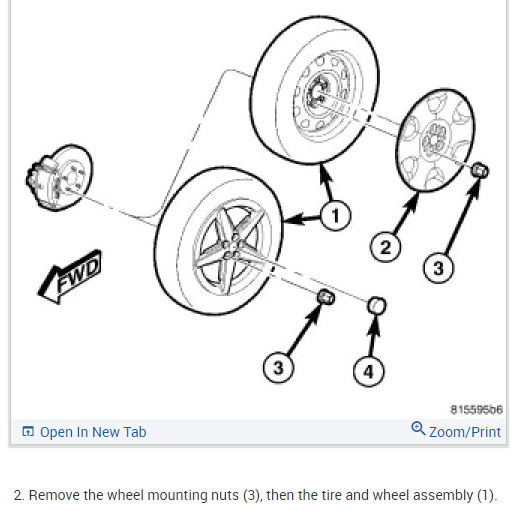 1

2

3

FWD

3

4

815595b6

Open In New Tab

Zoom/Print

2. Remove the wheel mounting nuts (3), then the tire and wheel assembly (1).