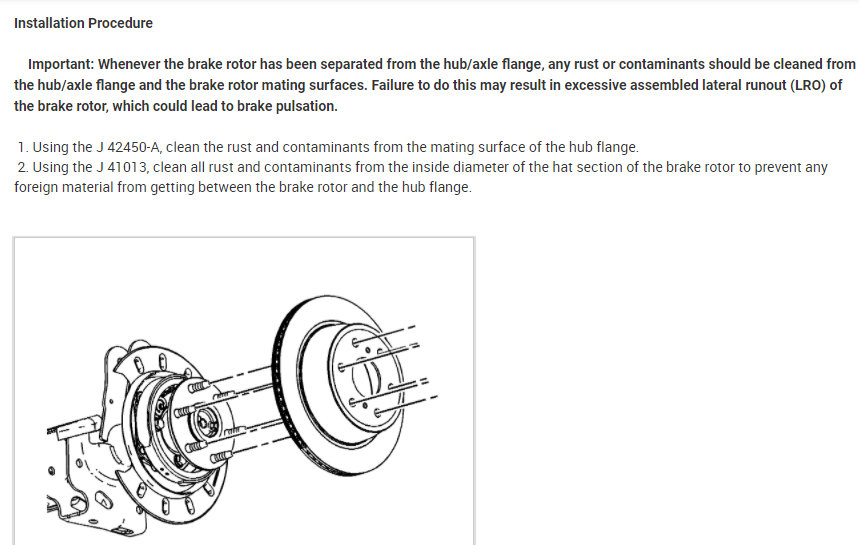 Installation Procedure

Important: Whenever the brake rotor has been separated from the hub/axle flange, any rust or contaminants should be cleaned from the hub/axle flange and the brake rotor mating surfaces. Failure to do this may result in excessive assembled lateral runout (LRO) of the brake rotor, which could lead to brake pulsation.

1. Using the J 42450-A, clean the rust and contaminants from the mating surface of the hub flange.
2. Using the J 41013, clean all rust and contaminants from the inside diameter of the hat section of the brake rotor to prevent any foreign material from getting between the brake rotor and the hub flange.