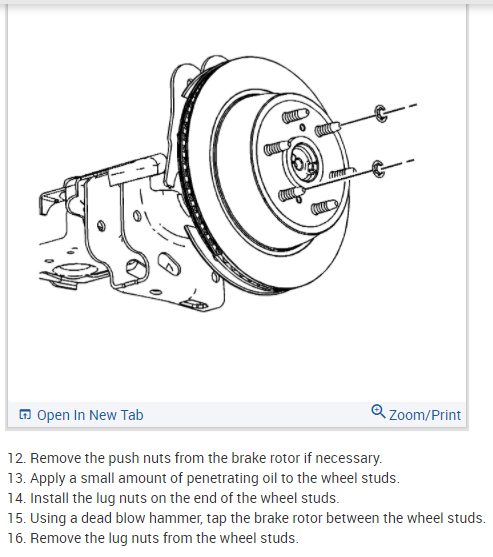 Open In New Tab

Zoom/Print

12. Remove the push nuts from the brake rotor if necessary.
13. Apply a small amount of penetrating oil to the wheel studs.
14. Install the lug nuts on the end of the wheel studs.
15. Using a dead blow hammer, tap the brake rotor between the wheel studs.
16. Remove the lug nuts from the wheel studs.