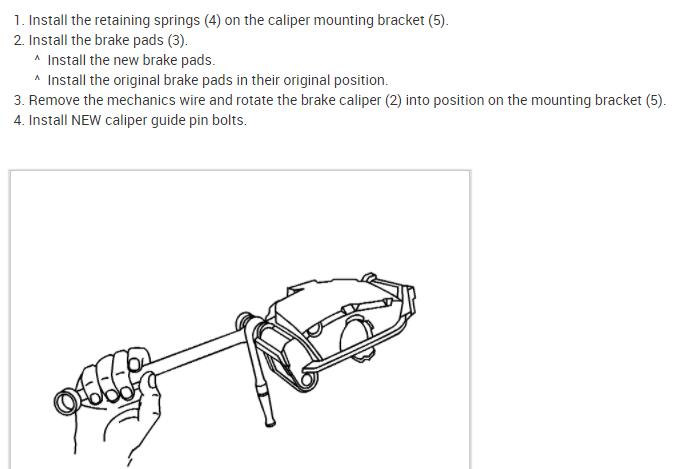 1. Install the retaining springs (4) on the caliper mounting bracket (5).
2. Install the brake pads (3).
^ Install the new brake pads.
^ Install the original brake pads in their original position.
3. Remove the mechanics wire and rotate the brake caliper (2) into position on the mounting bracket (5).
4. Install NEW caliper guide pin bolts.