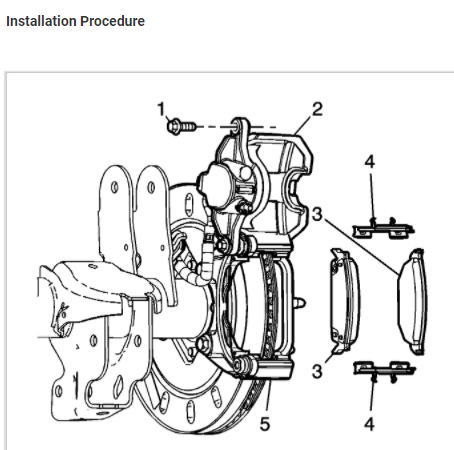 Installation Procedure

1
2
4
3
3
4
5