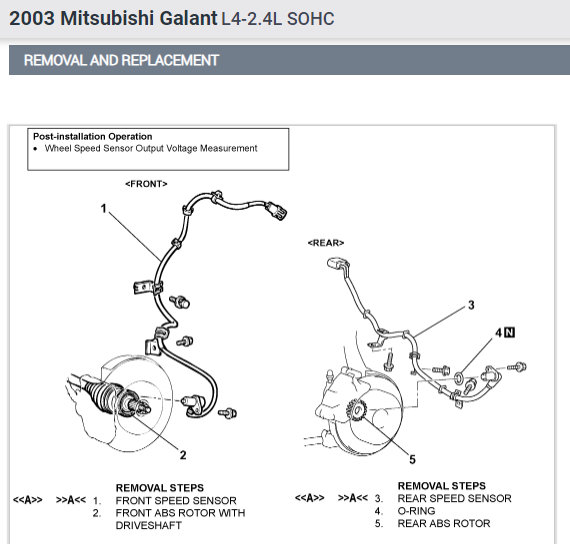 2003 Mitsubishi Galant L4-2.4L SOHC

REMOVAL AND REPLACEMENT

Post-installation Operation
• Wheel Speed Sensor Output Voltage Measurement

<FRONT>

1

2

<REAR>

3

4 N

5

REMOVAL STEPS
<<A>> >>A<< 1. FRONT SPEED SENSOR
2. FRONT ABS ROTOR WITH DRIVESHAFT

REMOVAL STEPS
<<A>> >>A<< 3. REAR SPEED SENSOR
4. O-RING
5. REAR ABS ROTOR