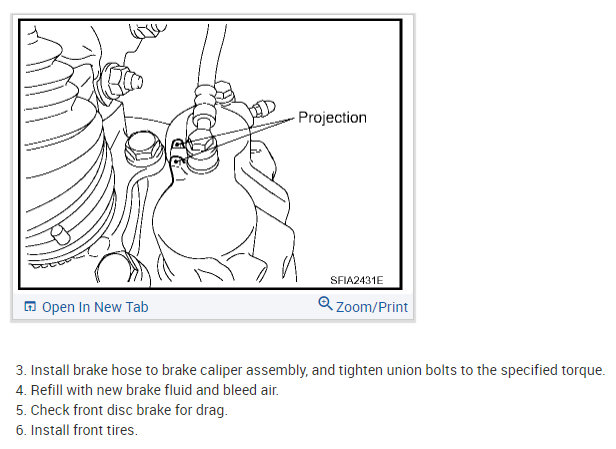 Projection

SFIA2431E

Open In New Tab

Zoom/Print

3. Install brake hose to brake caliper assembly, and tighten union bolts to the specified torque.
4. Refill with new brake fluid and bleed air.
5. Check front disc brake for drag.
6. Install front tires.