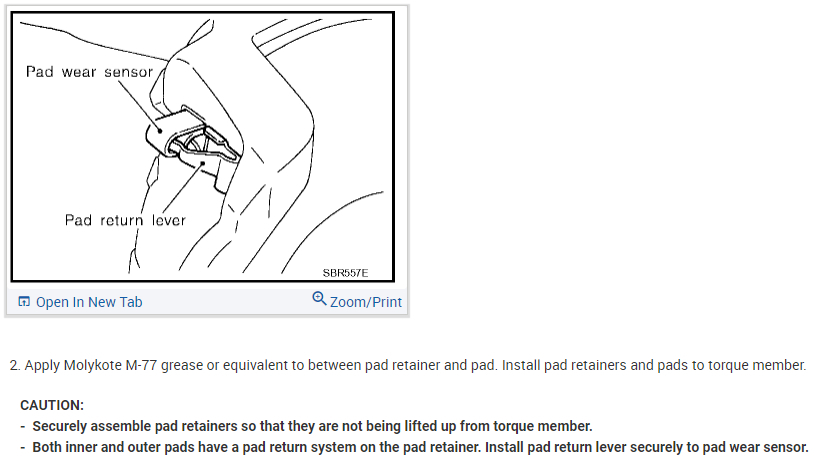 Pad wear sensor

Pad return lever

SBR557E

Open In New Tab

Zoom/Print

2. Apply Molykote M-77 grease or equivalent to between pad retainer and pad. Install pad retainers and pads to torque member.

CAUTION:
- Securely assemble pad retainers so that they are not being lifted up from torque member.
- Both inner and outer pads have a pad return system on the pad retainer. Install pad return lever securely to pad wear sensor.