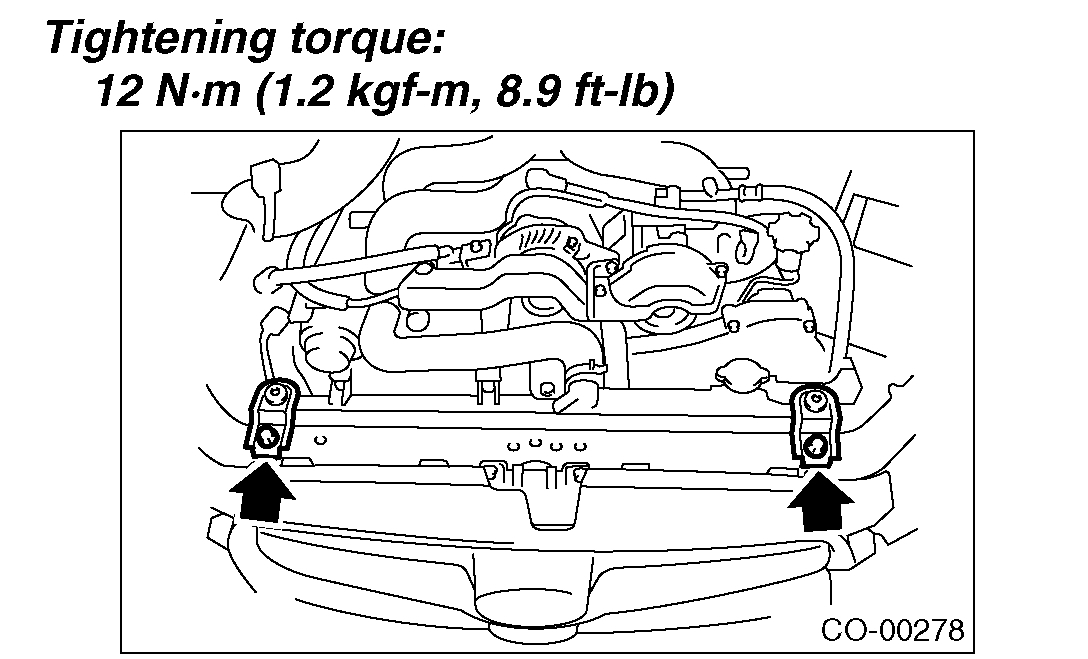 Tightening torque:
12 N·m (1.2 kgf-m, 8.9 ft-lb)

CO-00278