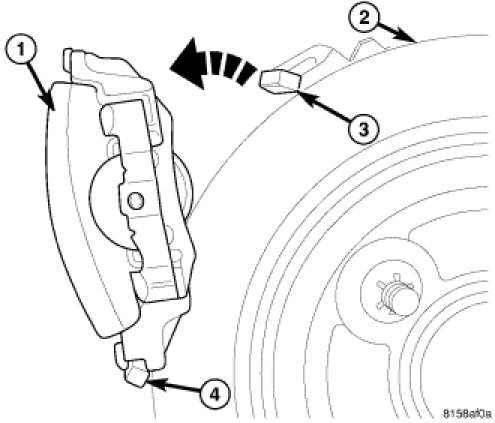 1
2
3
4
8158af0a