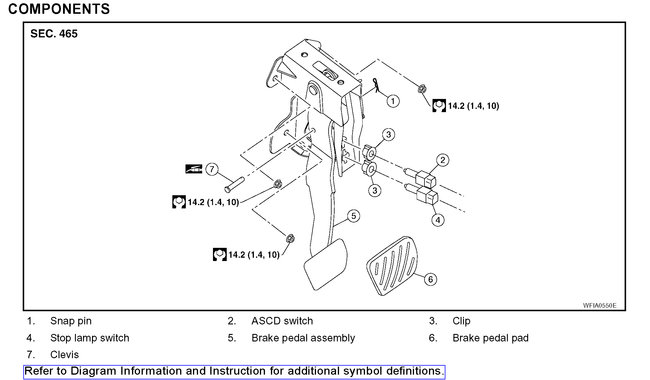 COMPONENTS

SEC. 465

1

14.2 (1.4, 10)

3

2

7

3

14.2 (1.4, 10)

4

5

14.2 (1.4, 10)

6

WFIA0550E

1. Snap pin
2. ASCD switch
3. Clip
4. Stop lamp switch
5. Brake pedal assembly
6. Brake pedal pad
7. Clevis

Refer to Diagram Information and Instruction for additional symbol definitions.