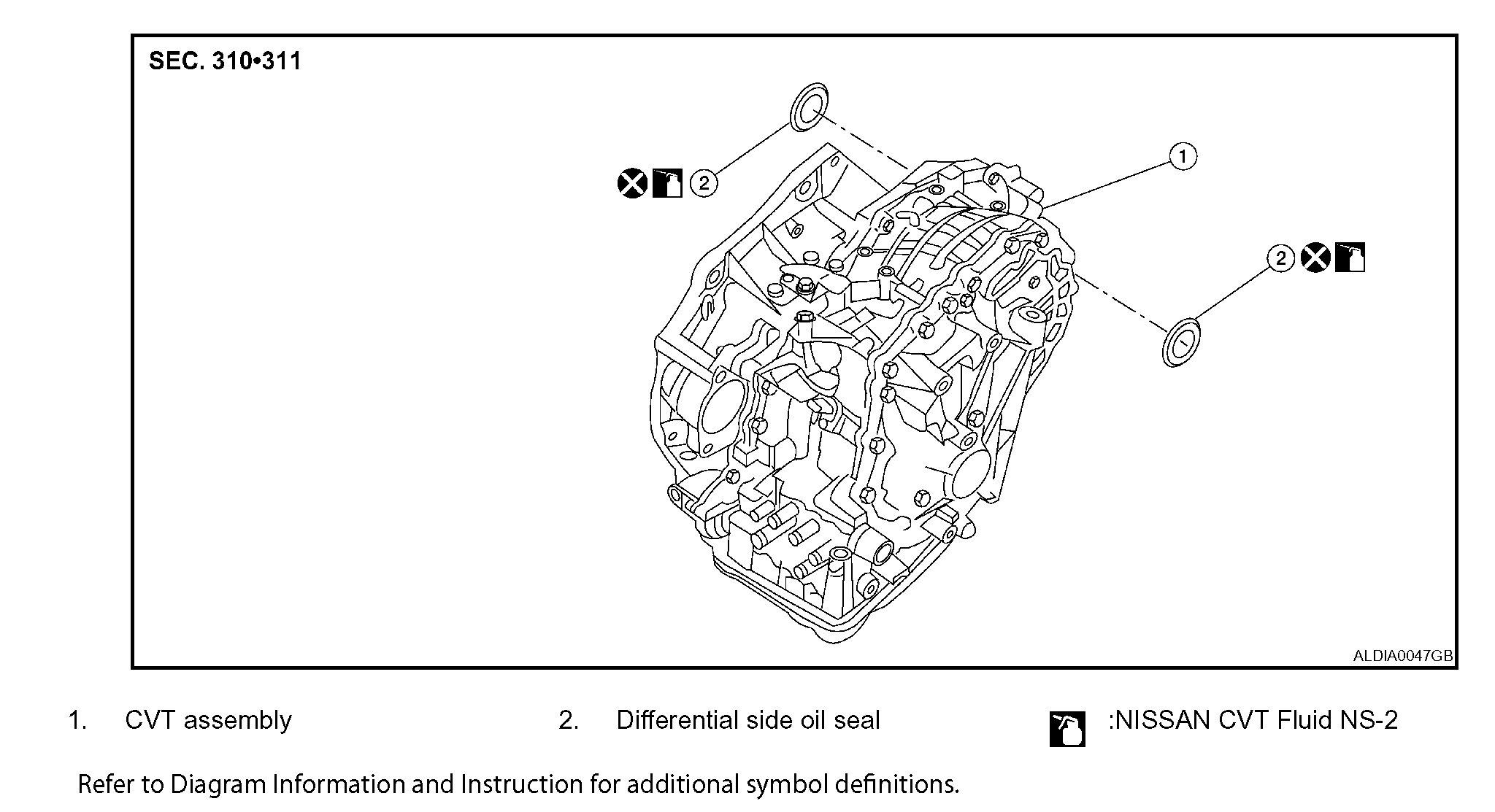 SEC. 310•311

2

1

2

ALDIA0047GB

1. CVT assembly

2. Differential side oil seal

:NISSAN CVT Fluid NS-2

Refer to Diagram Information and Instruction for additional symbol definitions.