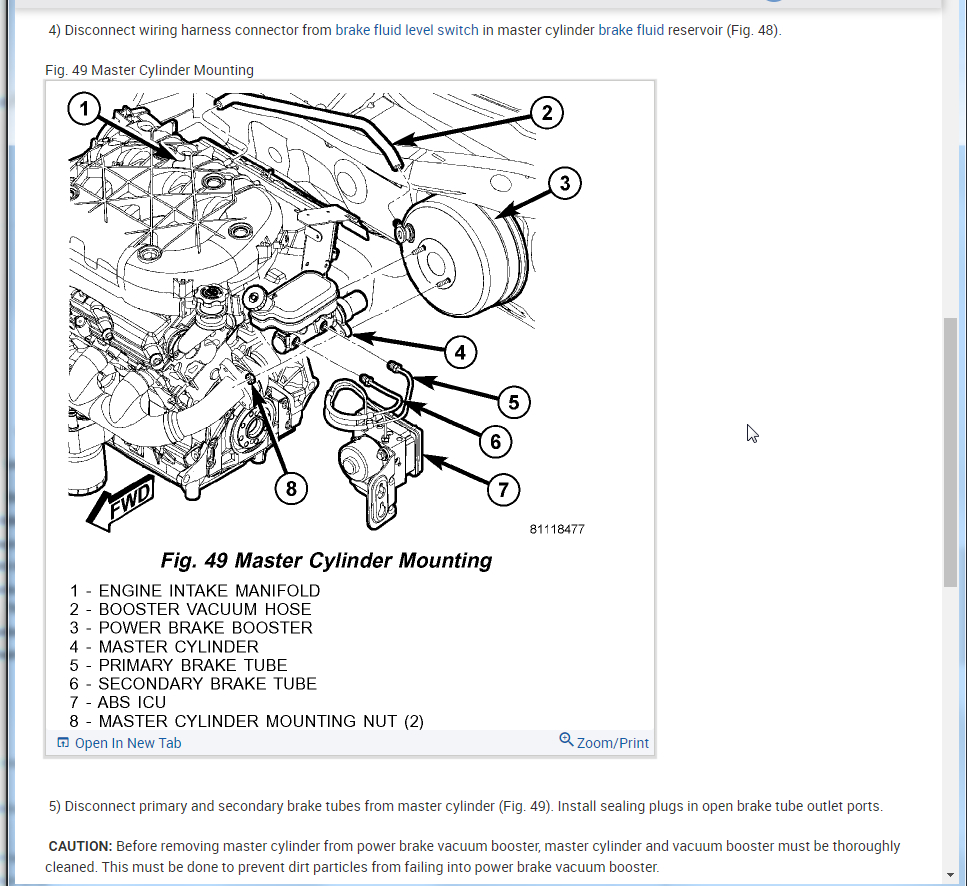 4) Disconnect wiring harness connector from brake fluid level switch in master cylinder brake fluid reservoir (Fig. 48).

Fig. 49 Master Cylinder Mounting

1
2
3
4
5
6
7
8
FWD
81118477

Fig. 49 Master Cylinder Mounting

1 - ENGINE INTAKE MANIFOLD
2 - BOOSTER VACUUM HOSE
3 - POWER BRAKE BOOSTER
4 - MASTER CYLINDER
5 - PRIMARY BRAKE TUBE
6 - SECONDARY BRAKE TUBE
7 - ABS ICU
8 - MASTER CYLINDER MOUNTING NUT (2)

Open In New Tab
Zoom/Print

5) Disconnect primary and secondary brake tubes from master cylinder (Fig. 49). Install sealing plugs in open brake tube outlet ports.

CAUTION: Before removing master cylinder from power brake vacuum booster, master cylinder and vacuum booster must be thoroughly cleaned. This must be done to prevent dirt particles from failing into power brake vacuum booster.