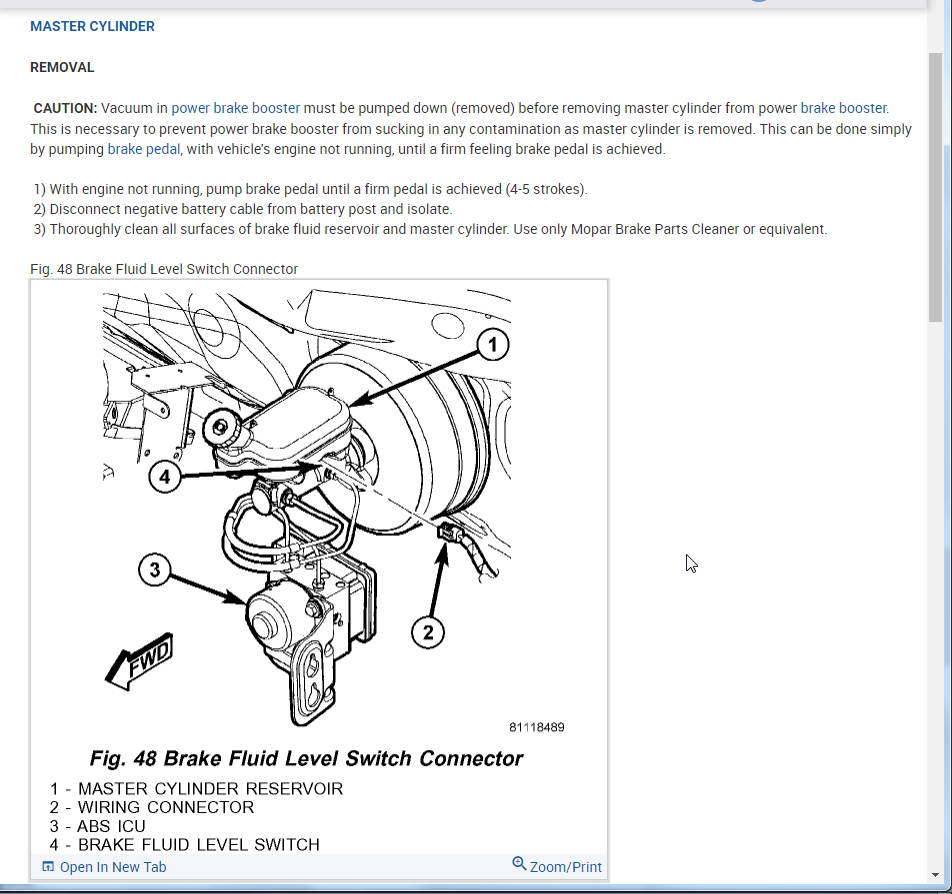 MASTER CYLINDER

REMOVAL

CAUTION: Vacuum in power brake booster must be pumped down (removed) before removing master cylinder from power brake booster. This is necessary to prevent power brake booster from sucking in any contamination as master cylinder is removed. This can be done simply by pumping brake pedal, with vehicle's engine not running, until a firm feeling brake pedal is achieved.

1) With engine not running, pump brake pedal until a firm pedal is achieved (4-5 strokes).
2) Disconnect negative battery cable from battery post and isolate.
3) Thoroughly clean all surfaces of brake fluid reservoir and master cylinder. Use only Mopar Brake Parts Cleaner or equivalent.

Fig. 48 Brake Fluid Level Switch Connector

1
4
3
2
FWD
81118489

Fig. 48 Brake Fluid Level Switch Connector

1 - MASTER CYLINDER RESERVOIR
2 - WIRING CONNECTOR
3 - ABS ICU
4 - BRAKE FLUID LEVEL SWITCH

Open In New Tab
Zoom/Print