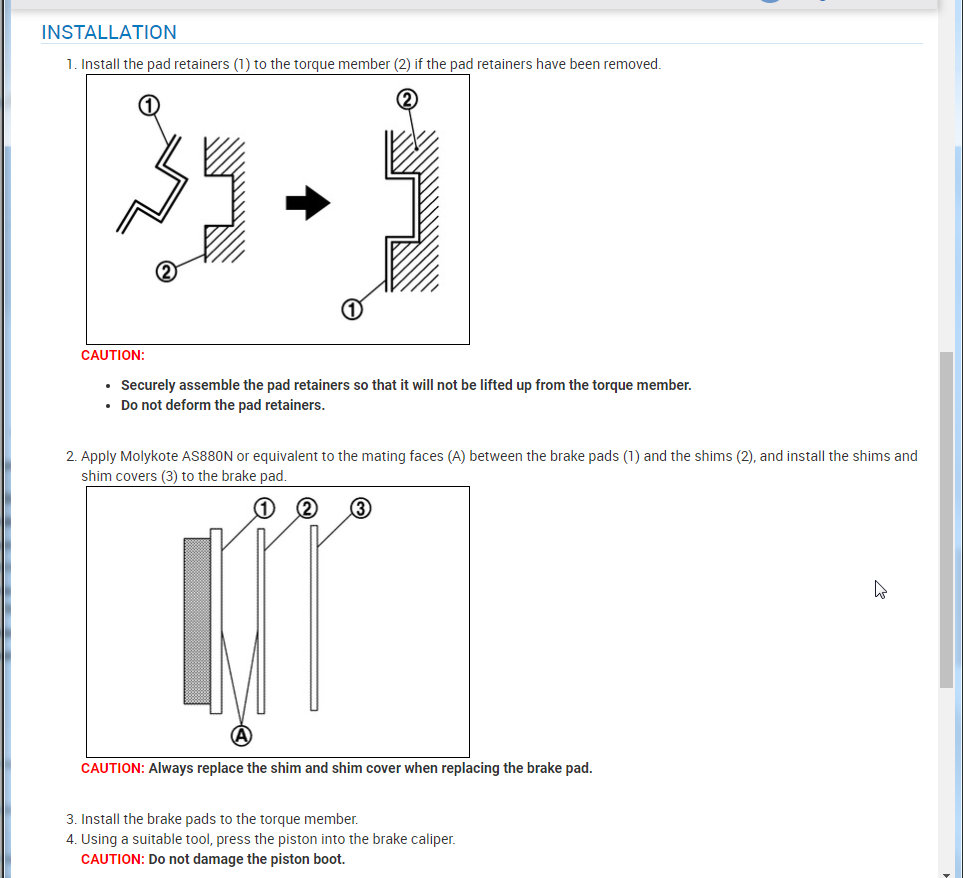 INSTALLATION

1. Install the pad retainers (1) to the torque member (2) if the pad retainers have been removed.

①

②

②

①

CAUTION:

• Securely assemble the pad retainers so that it will not be lifted up from the torque member.
• Do not deform the pad retainers.

2. Apply Molykote AS880N or equivalent to the mating faces (A) between the brake pads (1) and the shims (2), and install the shims and shim covers (3) to the brake pad.

① ② ③

Ⓐ

CAUTION: Always replace the shim and shim cover when replacing the brake pad.

3. Install the brake pads to the torque member.
4. Using a suitable tool, press the piston into the brake caliper.
CAUTION: Do not damage the piston boot.