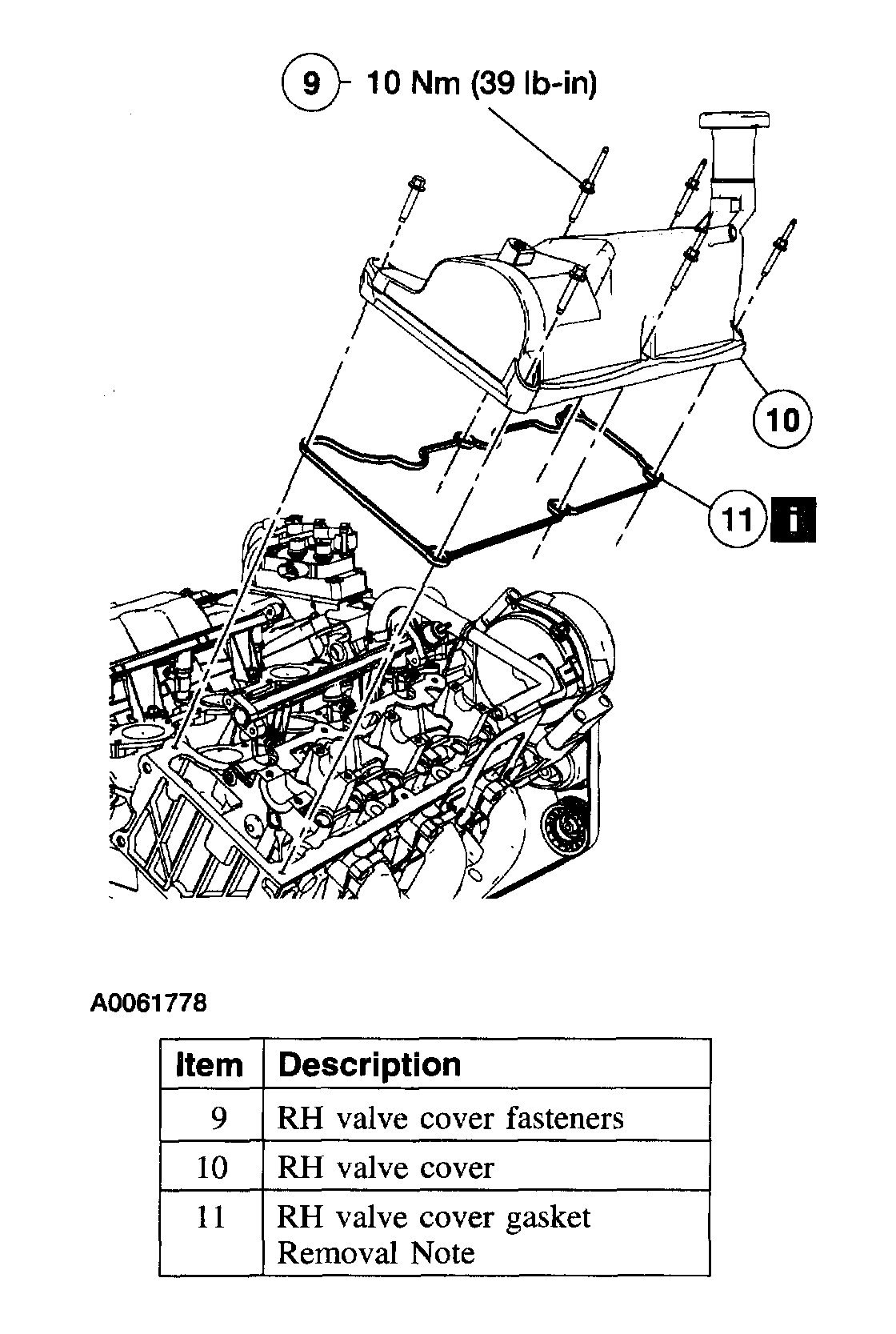 9 10 Nm (39 lb-in)

10

11 i

A0061778

| Item | Description |
|---|---|
| 9 | RH valve cover fasteners |
| 10 | RH valve cover |
| 11 | RH valve cover gasket Removal Note |