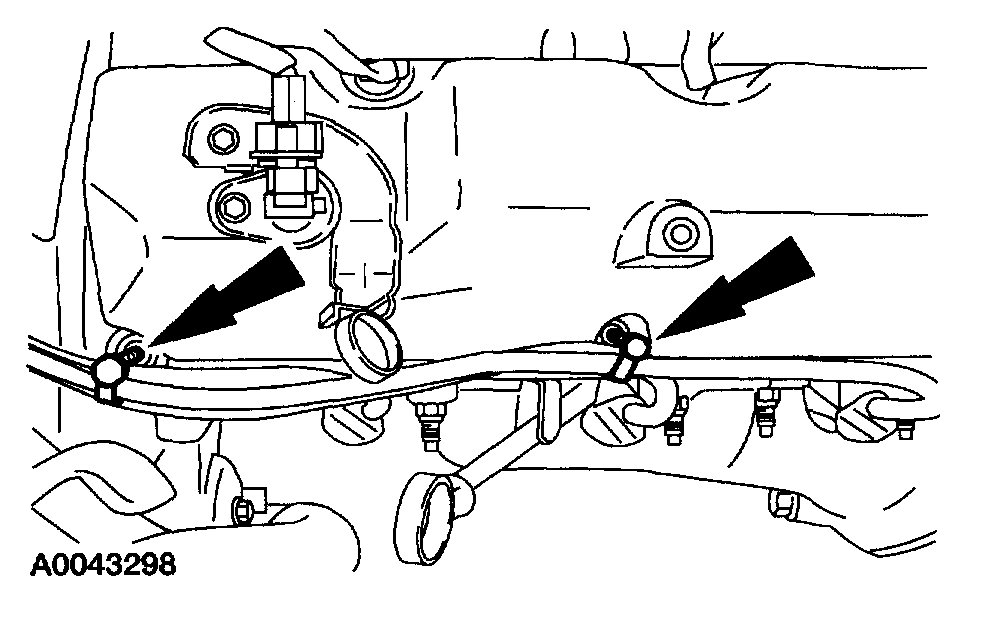 A0043298