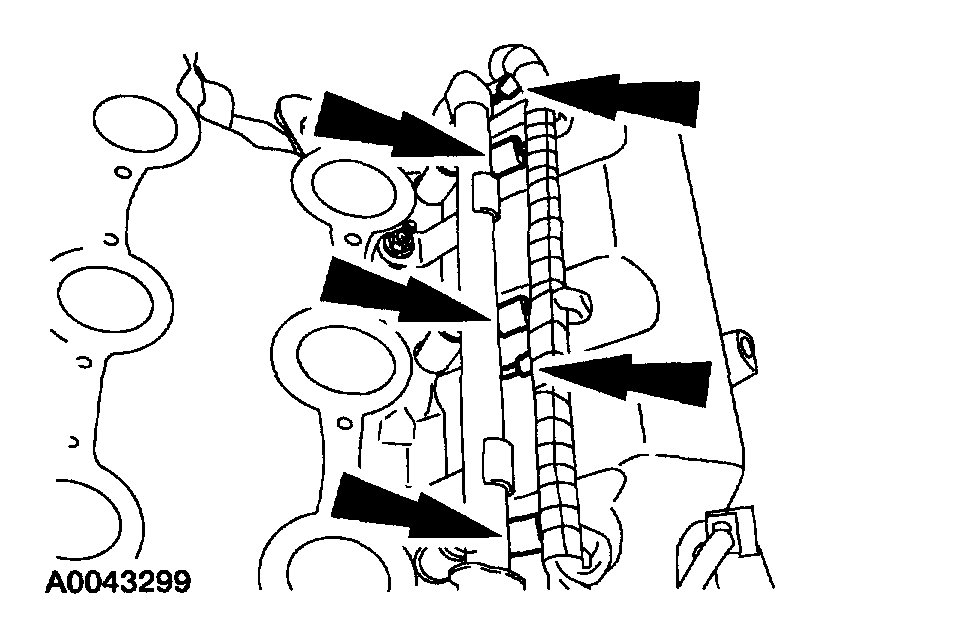 A0043299