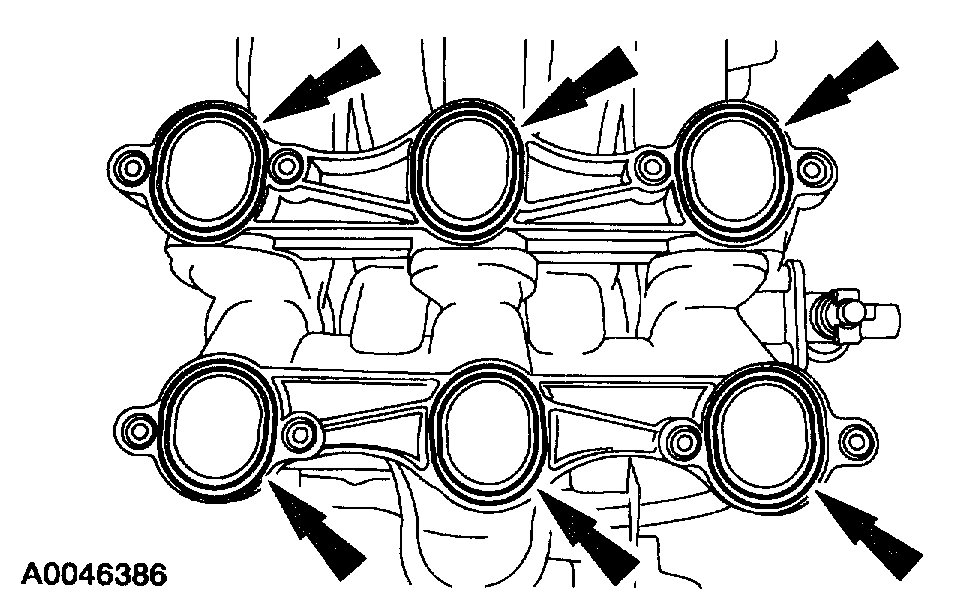 A0046386