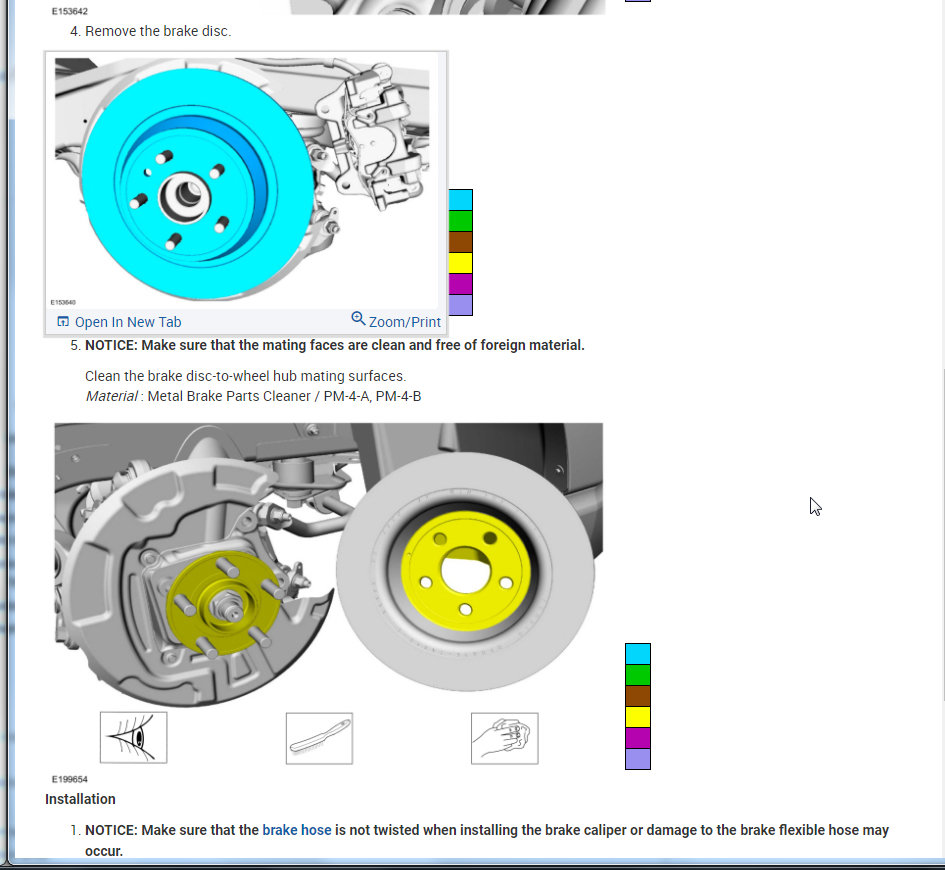 E153642

4. Remove the brake disc.

E153640

Open In New Tab

Zoom/Print

5. **NOTICE: Make sure that the mating faces are clean and free of foreign material.**

Clean the brake disc-to-wheel hub mating surfaces.
*Material* : Metal Brake Parts Cleaner / PM-4-A, PM-4-B

E199654

**Installation**

1. **NOTICE: Make sure that the brake hose is not twisted when installing the brake caliper or damage to the brake flexible hose may occur.**