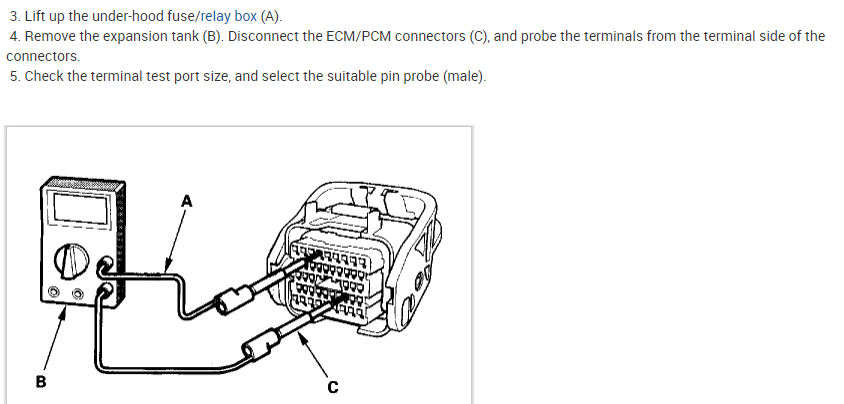 3. Lift up the under-hood fuse/relay box (A).
4. Remove the expansion tank (B). Disconnect the ECM/PCM connectors (C), and probe the terminals from the terminal side of the connectors.
5. Check the terminal test port size, and select the suitable pin probe (male).

A

B

C