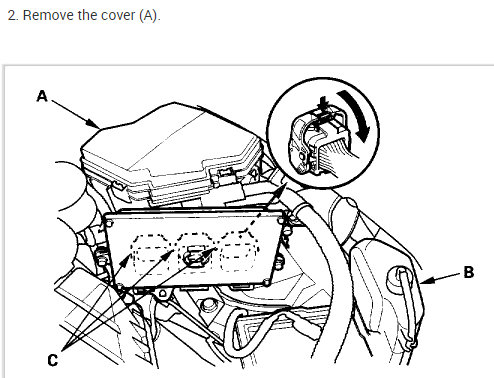 2. Remove the cover (A).

A

B

C