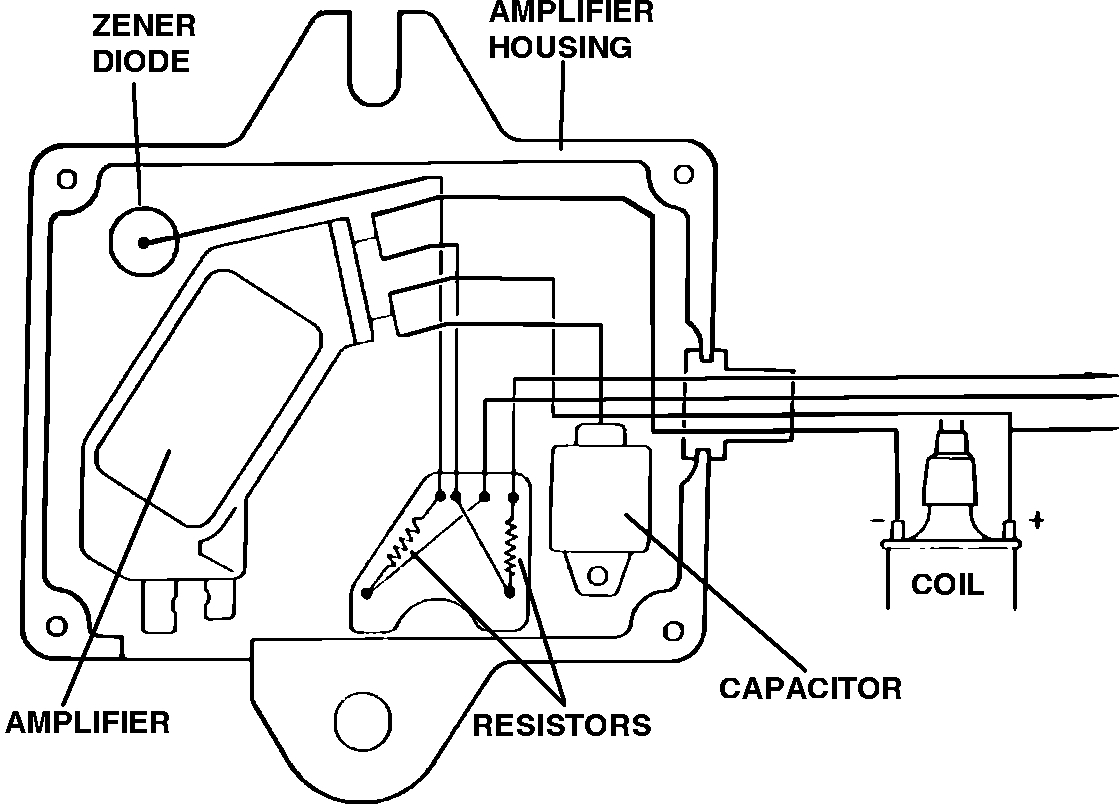 ZENER DIODE

AMPLIFIER HOUSING

−

+

COIL

AMPLIFIER

RESISTORS

CAPACITOR