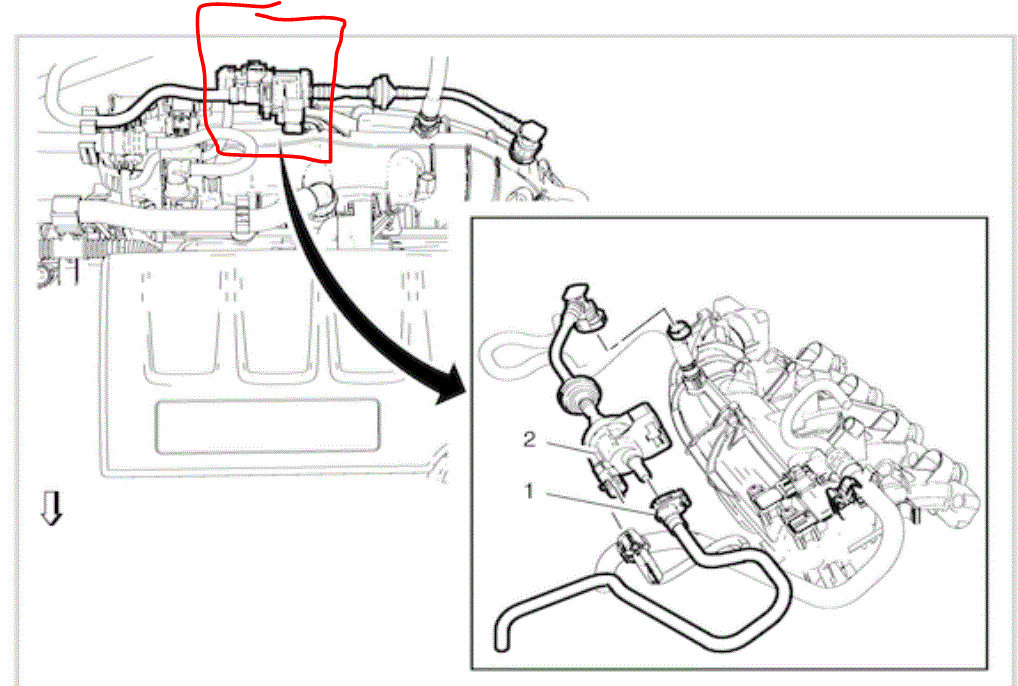 2
1