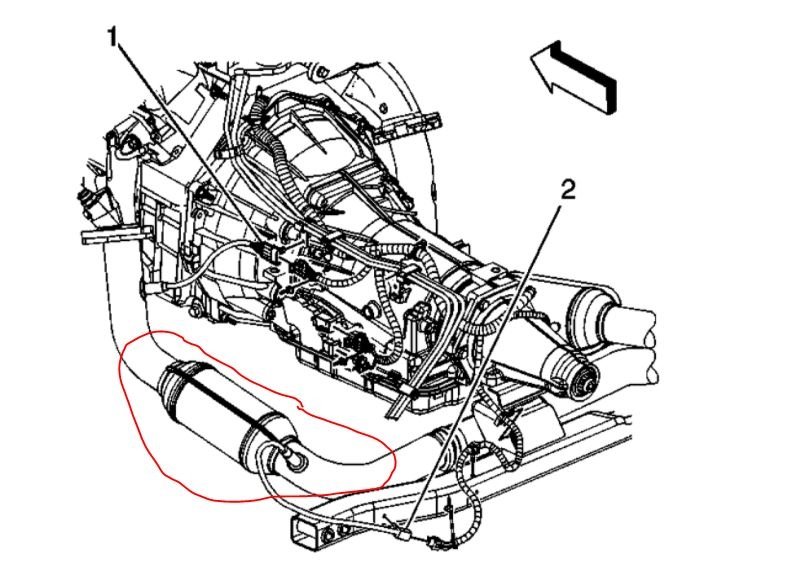 1
2