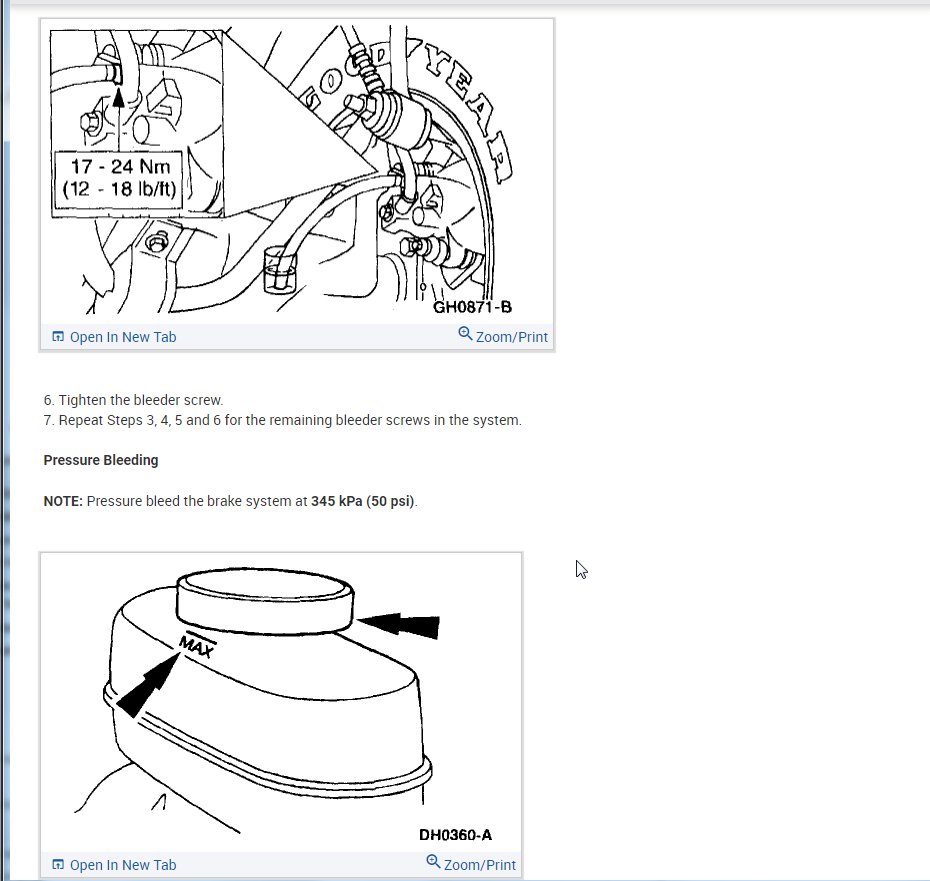 17 - 24 Nm
(12 - 18 lb/ft)

GOODYEAR

GH0871-B

Open In New Tab

Zoom/Print

6. Tighten the bleeder screw.
7. Repeat Steps 3, 4, 5 and 6 for the remaining bleeder screws in the system.

**Pressure Bleeding**

**NOTE:** Pressure bleed the brake system at **345 kPa (50 psi)**.

MAX

DH0360-A

Open In New Tab

Zoom/Print