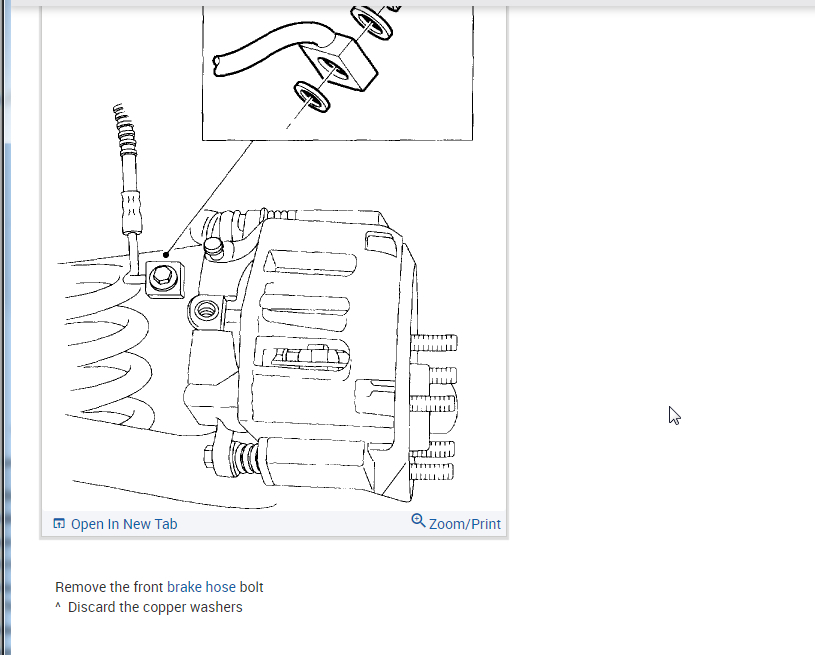 Open In New Tab

Zoom/Print

Remove the front brake hose bolt
^ Discard the copper washers