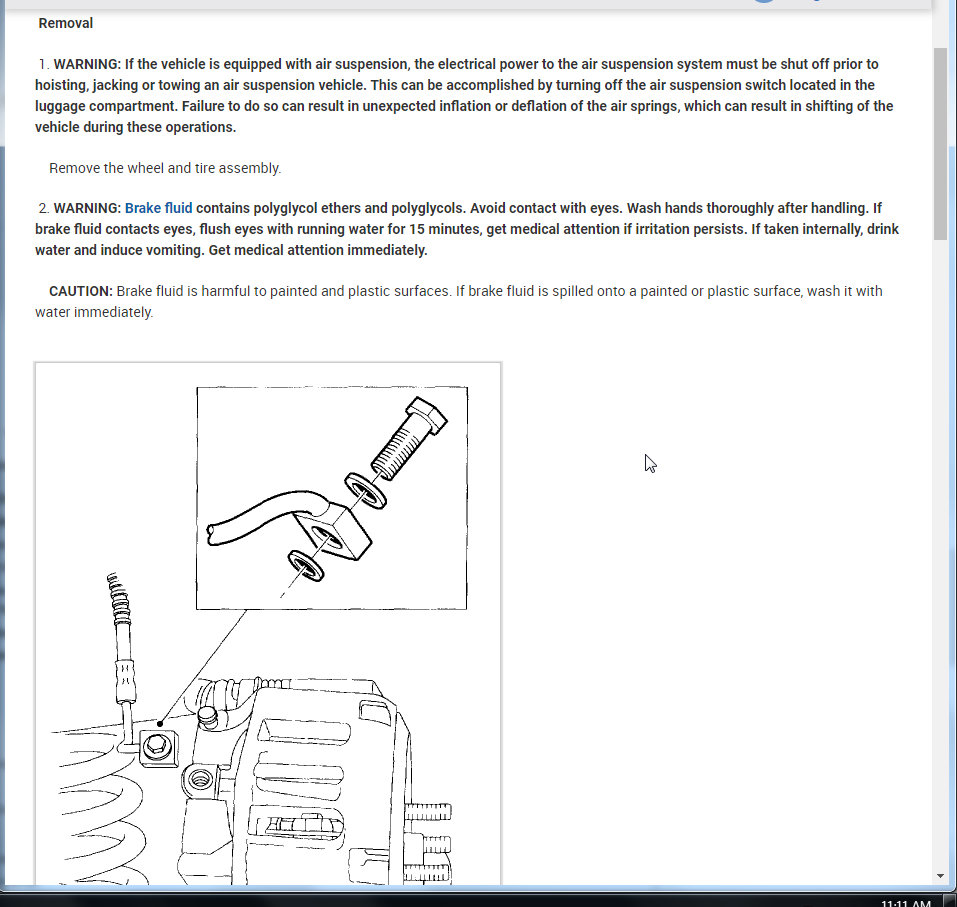 Removal

1. WARNING: If the vehicle is equipped with air suspension, the electrical power to the air suspension system must be shut off prior to hoisting, jacking or towing an air suspension vehicle. This can be accomplished by turning off the air suspension switch located in the luggage compartment. Failure to do so can result in unexpected inflation or deflation of the air springs, which can result in shifting of the vehicle during these operations.

Remove the wheel and tire assembly.

2. WARNING: Brake fluid contains polyglycol ethers and polyglycols. Avoid contact with eyes. Wash hands thoroughly after handling. If brake fluid contacts eyes, flush eyes with running water for 15 minutes, get medical attention if irritation persists. If taken internally, drink water and induce vomiting. Get medical attention immediately.

CAUTION: Brake fluid is harmful to painted and plastic surfaces. If brake fluid is spilled onto a painted or plastic surface, wash it with water immediately.

11:11 AM