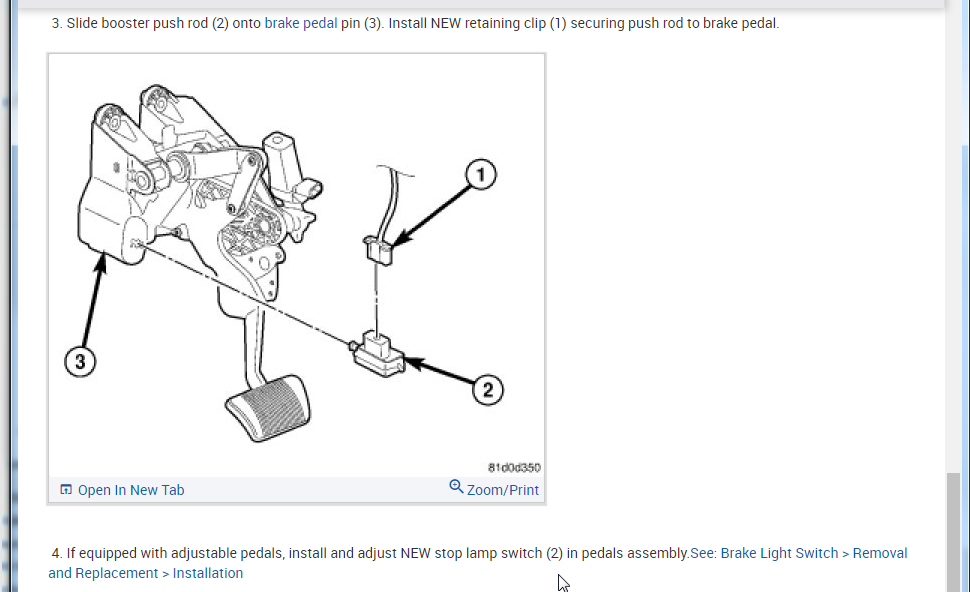 3. Slide booster push rod (2) onto brake pedal pin (3). Install NEW retaining clip (1) securing push rod to brake pedal.

1

3

2

81d0d350

Open In New Tab

Zoom/Print

4. If equipped with adjustable pedals, install and adjust NEW stop lamp switch (2) in pedals assembly.See: Brake Light Switch > Removal and Replacement > Installation