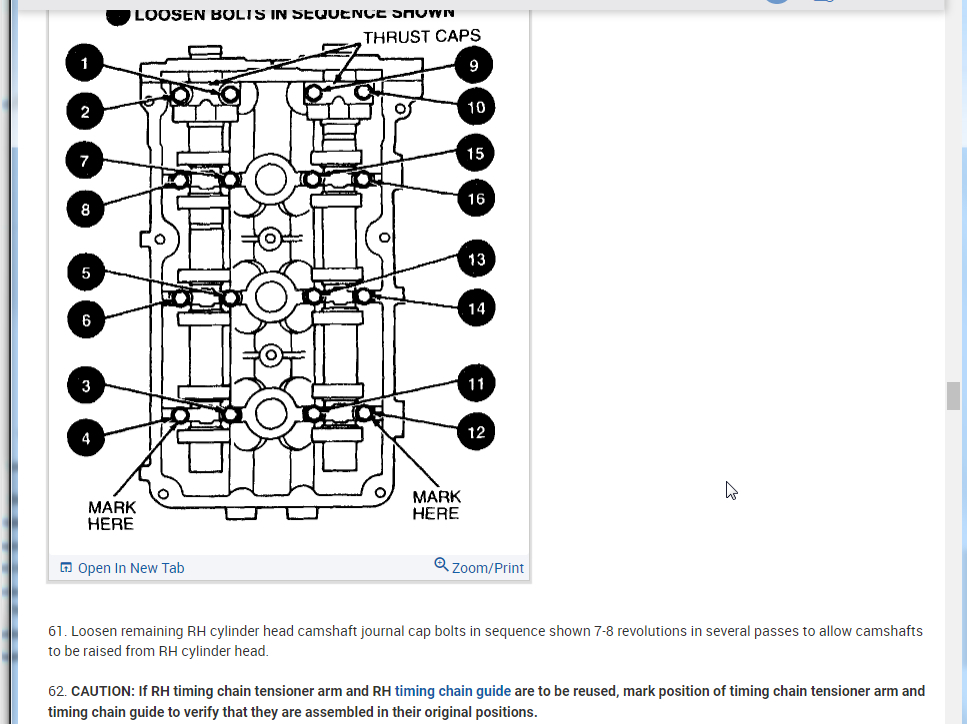 LOOSEN BOLTS IN SEQUENCE SHOWN

THRUST CAPS

1
2
7
8
5
6
3
4
9
10
15
16
13
14
11
12

MARK HERE

MARK HERE

Open In New Tab

Zoom/Print

61. Loosen remaining RH cylinder head camshaft journal cap bolts in sequence shown 7-8 revolutions in several passes to allow camshafts to be raised from RH cylinder head.

62. CAUTION: If RH timing chain tensioner arm and RH timing chain guide are to be reused, mark position of timing chain tensioner arm and timing chain guide to verify that they are assembled in their original positions.