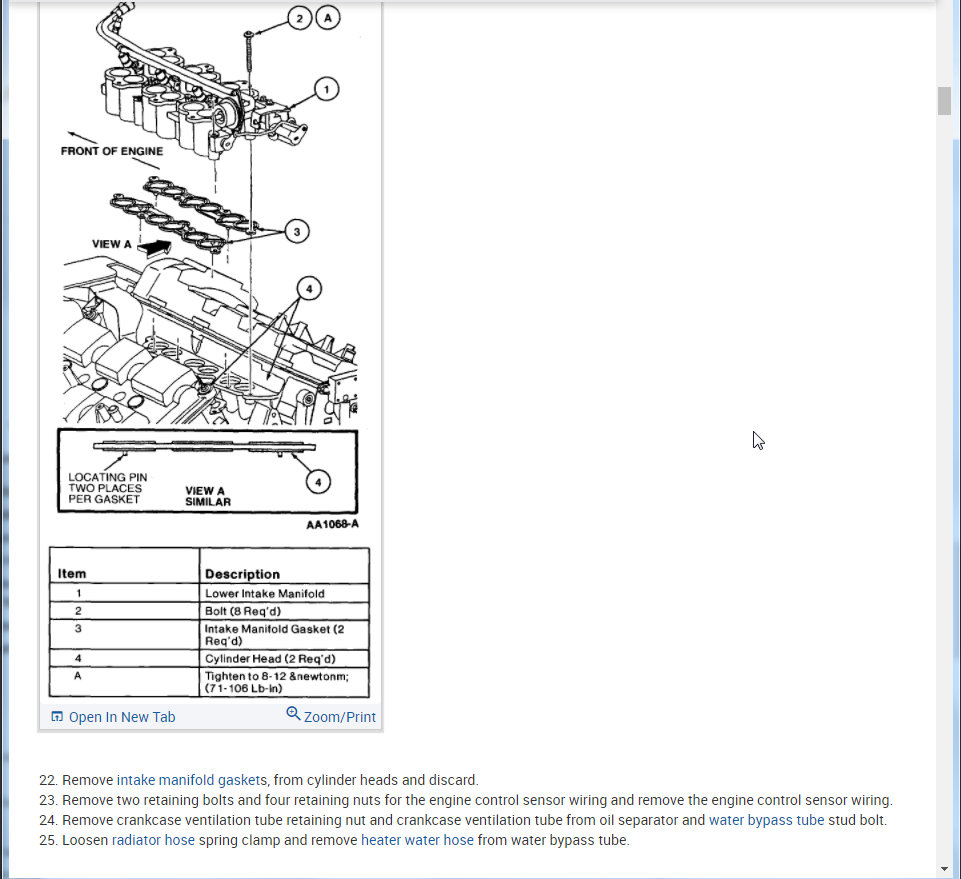 2 A

1

FRONT OF ENGINE

3

VIEW A

4

LOCATING PIN TWO PLACES PER GASKET

VIEW A SIMILAR

4

AA1068-A

| Item | Description |
|---|---|
| 1 | Lower Intake Manifold |
| 2 | Bolt (8 Req'd) |
| 3 | Intake Manifold Gasket (2 Req'd) |
| 4 | Cylinder Head (2 Req'd) |
| A | Tighten to 8-12 &newtonm; (71-106 Lb-in) |

Open In New Tab

Zoom/Print

22. Remove intake manifold gaskets, from cylinder heads and discard.
23. Remove two retaining bolts and four retaining nuts for the engine control sensor wiring and remove the engine control sensor wiring.
24. Remove crankcase ventilation tube retaining nut and crankcase ventilation tube from oil separator and water bypass tube stud bolt.
25. Loosen radiator hose spring clamp and remove heater water hose from water bypass tube.