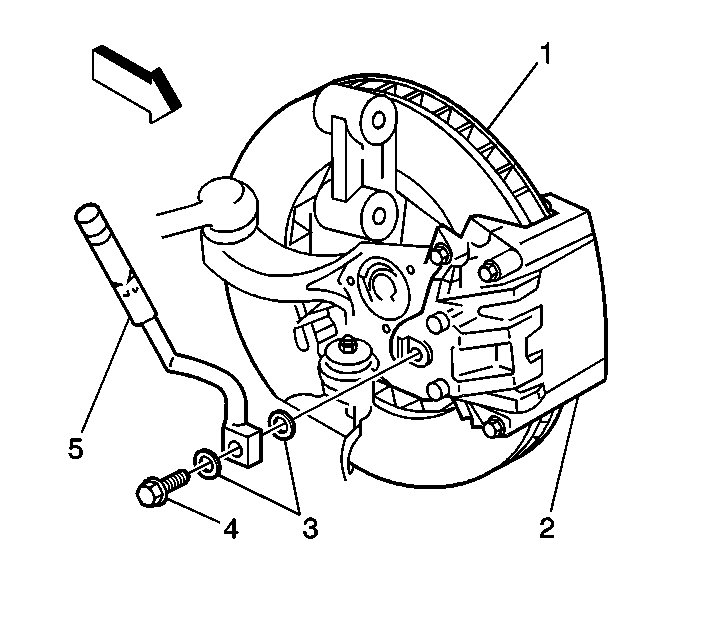 1
5
4
3
2